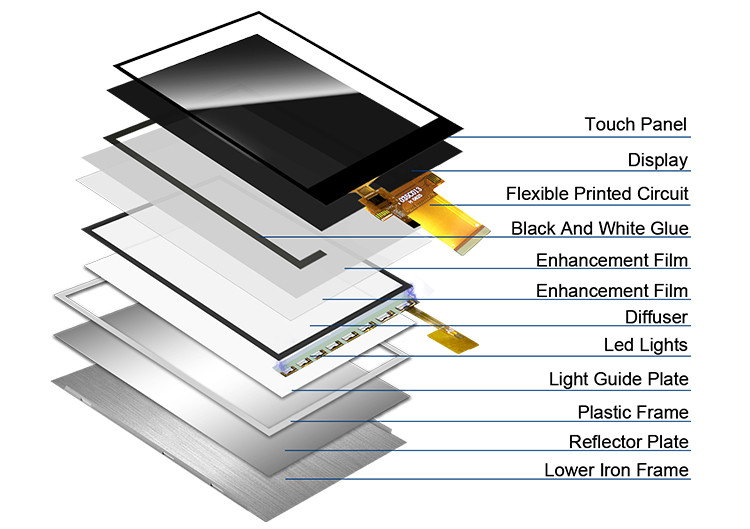 Touch Panel
Display
Flexible Printed Circuit
Black And White Glue
Enhancement Film
Enhancement Film
Diffuser
Led Lights
Light Guide Plate
Plastic Frame
Reflector Plate
Lower Iron Frame